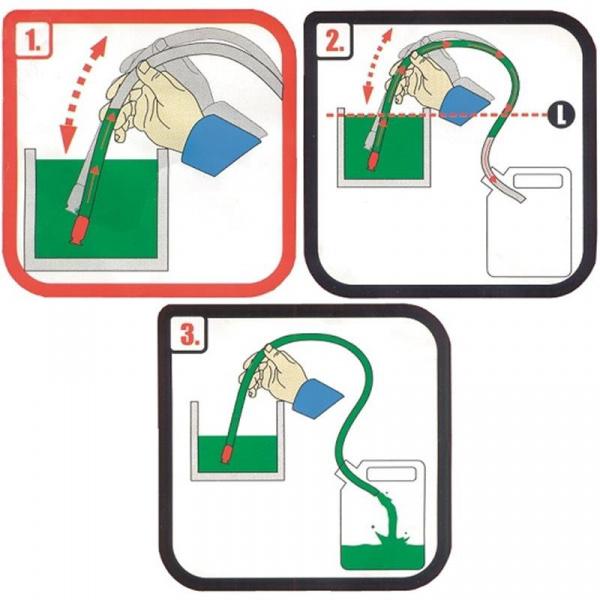 1.

2.

L

3.